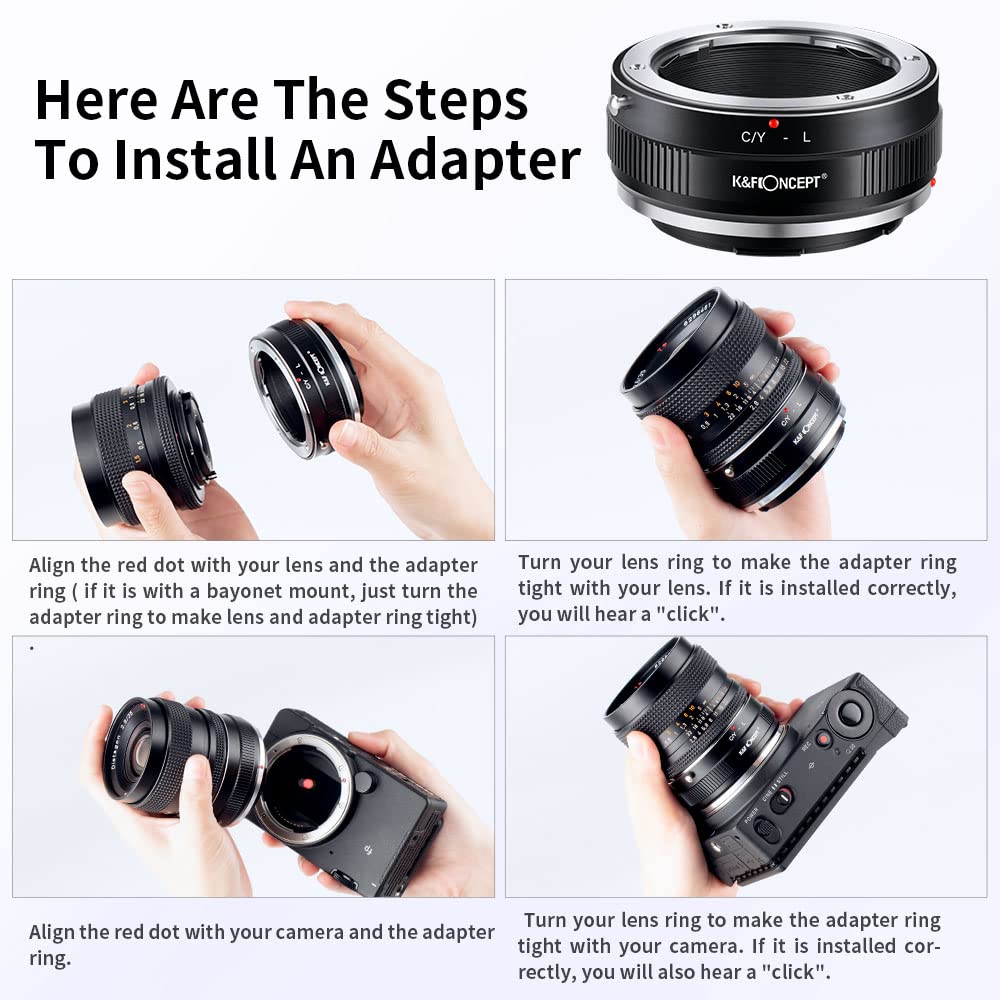 Here Are The Steps To Install An Adapter

C/Y - L

K&F CONCEPT®

Align the red dot with your lens and the adapter ring ( if it is with a bayonet mount, just turn the adapter ring to make lens and adapter ring tight) .

Turn your lens ring to make the adapter ring tight with your lens. If it is installed correctly, you will hear a "click".

Align the red dot with your camera and the adapter ring.

Turn your lens ring to make the adapter ring tight with your camera. If it is installed correctly, you will also hear a "click".