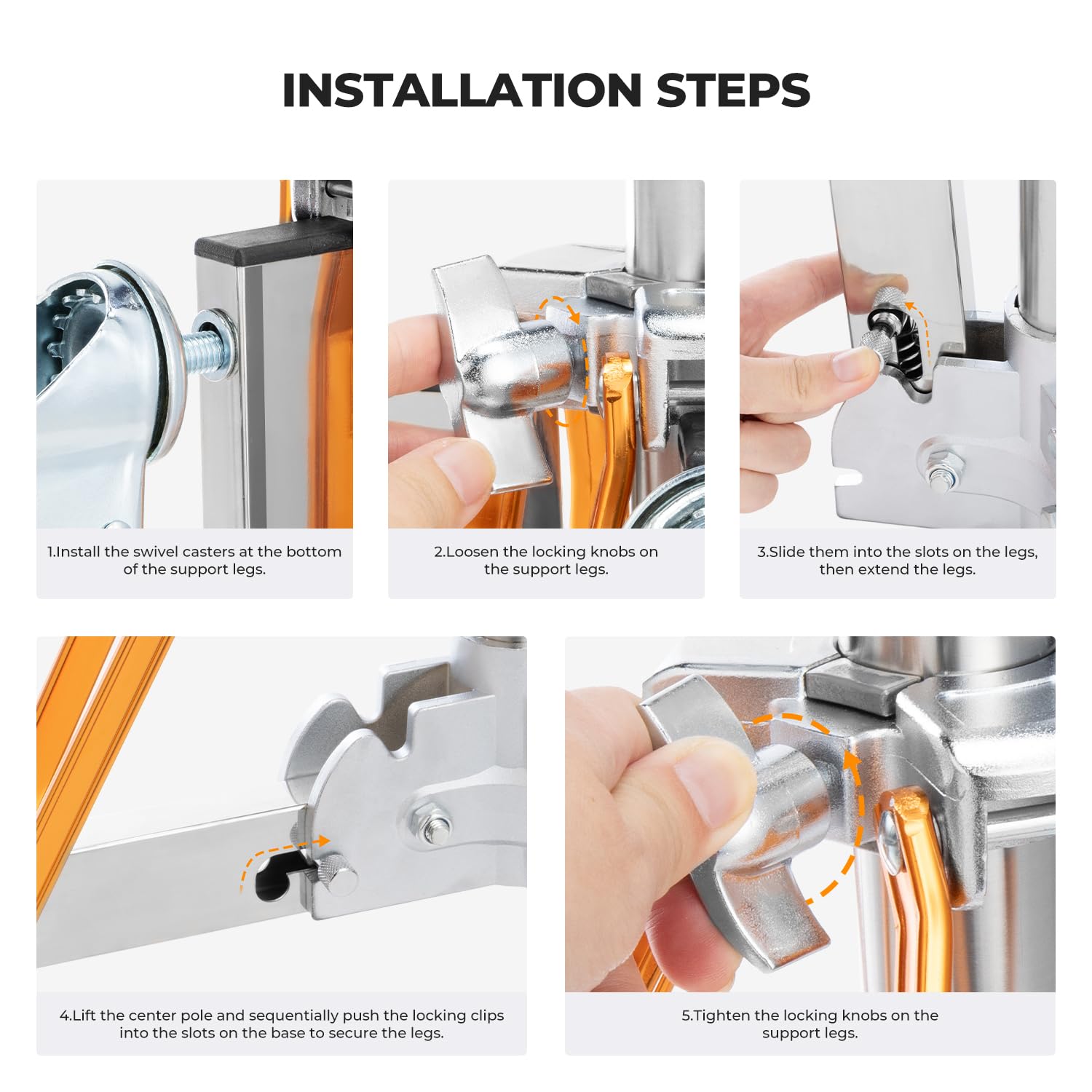 INSTALLATION STEPS

1.Install the swivel casters at the bottom of the support legs.

2.Loosen the locking knobs on the support legs.

3.Slide them into the slots on the legs, then extend the legs.

4.Lift the center pole and sequentially push the locking clips into the slots on the base to secure the legs.

5.Tighten the locking knobs on the support legs.