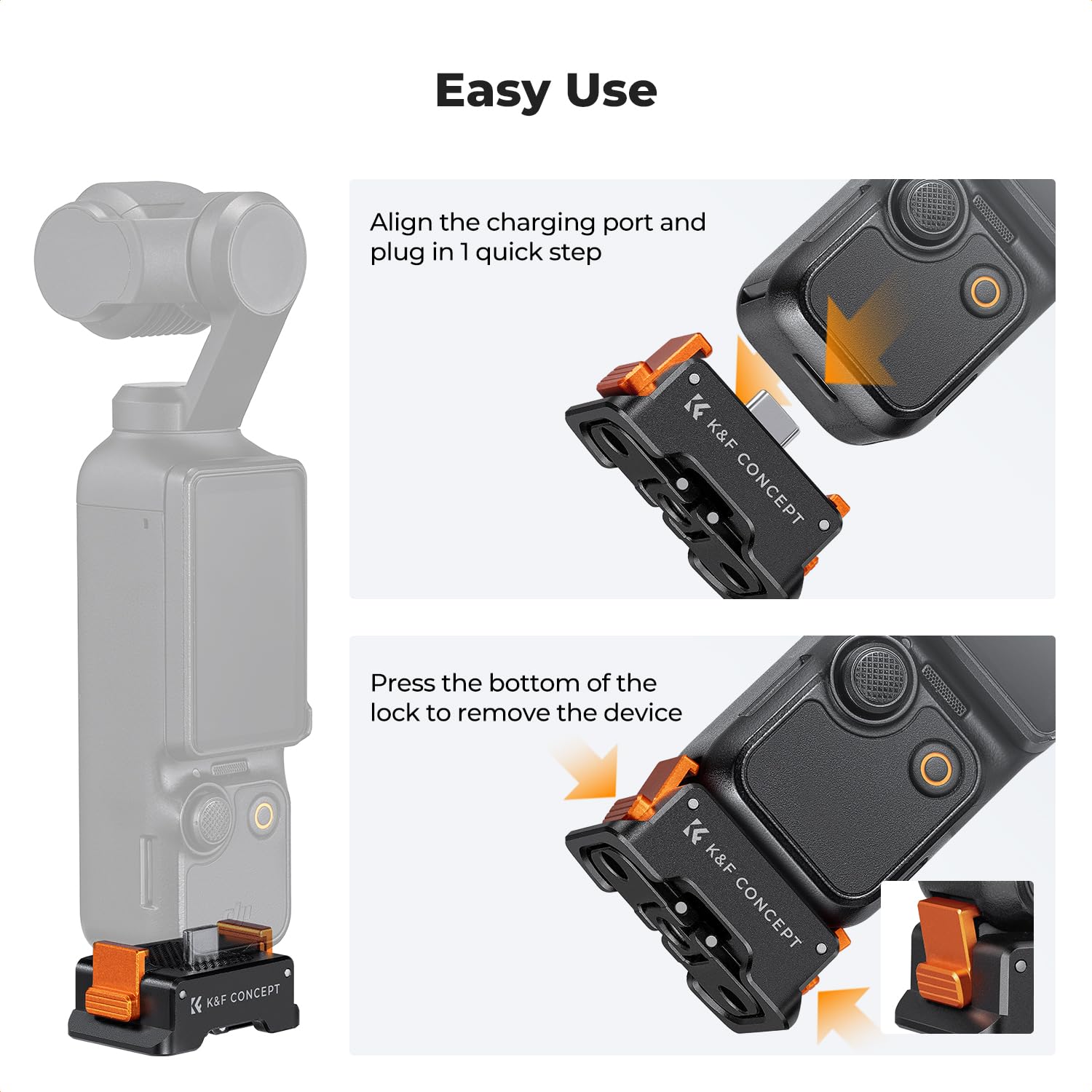 Easy Use

K&F CONCEPT

Align the charging port and plug in 1 quick step

K&F CONCEPT

Press the bottom of the lock to remove the device

K&F CONCEPT