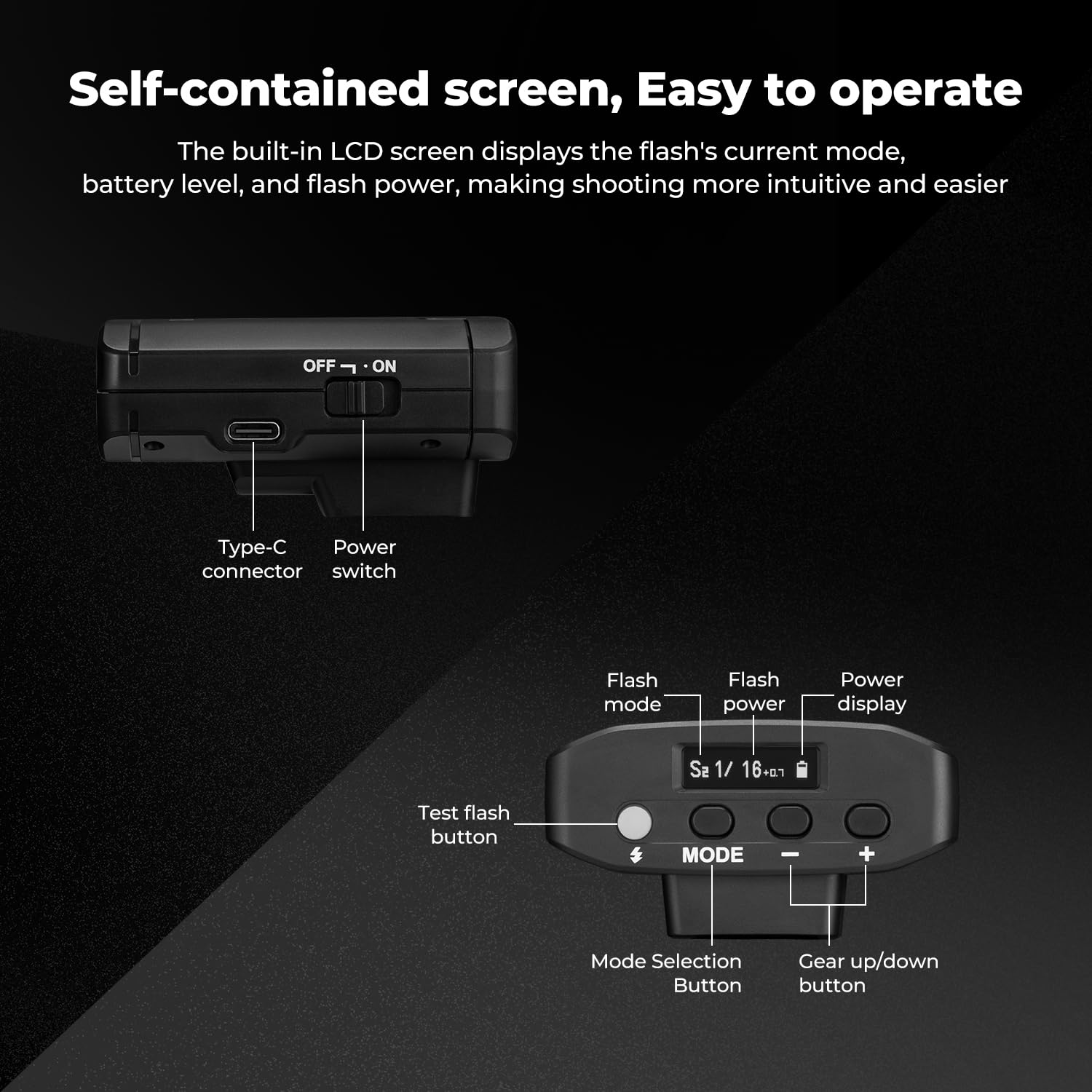 Self-contained screen, Easy to operate

The built-in LCD screen displays the flash's current mode, battery level, and flash power, making shooting more intuitive and easier

OFF · ON

Type-C connector

Power switch

Flash mode

Flash power

Power display

S2 1/ 16+0.7

Test flash button

MODE

−

+

Mode Selection Button

Gear up/down button